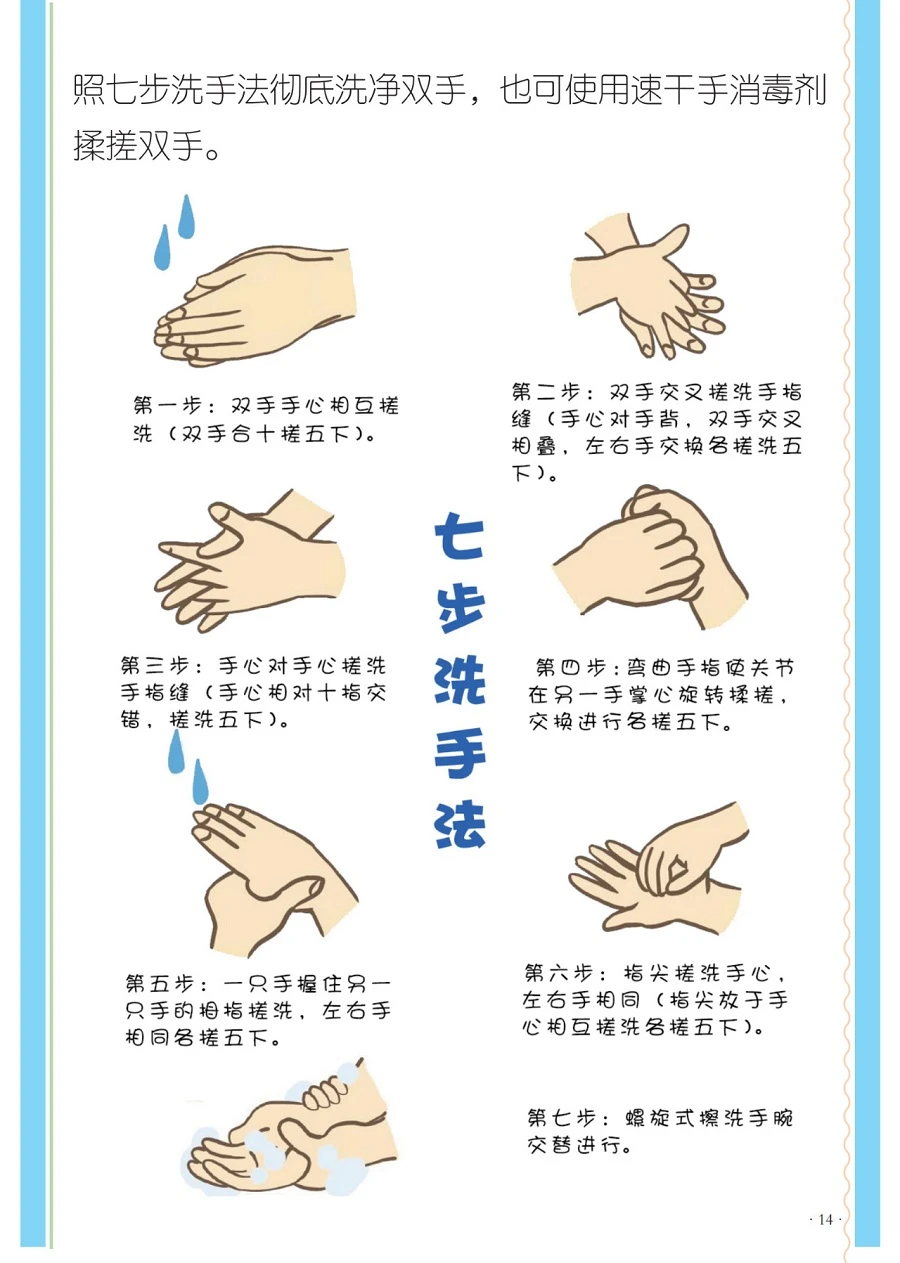 照七步洗手法彻底洗净双手，也可使用速干手消毒剂揉搓双手。

第一步：双手手心相互搓洗（双手合十搓五下）。

第二步：双手交叉搓洗手指缝（手心对手背，双手交叉相叠，左右手交换各搓洗五下）。

七步洗手法

第三步：手心对手心搓洗手指缝（手心相对十指交错，搓洗五下）。

第四步：弯曲手指使关节在另一手掌心旋转揉搓，交换进行各搓五下。

第五步：一只手握住另一只手的拇指搓洗，左右手相同各搓五下。

第六步：指尖搓洗手心，左右手相同（指尖放于手心相互搓洗各搓五下）。

第七步：螺旋式擦洗手腕交替进行。

· 14 ·