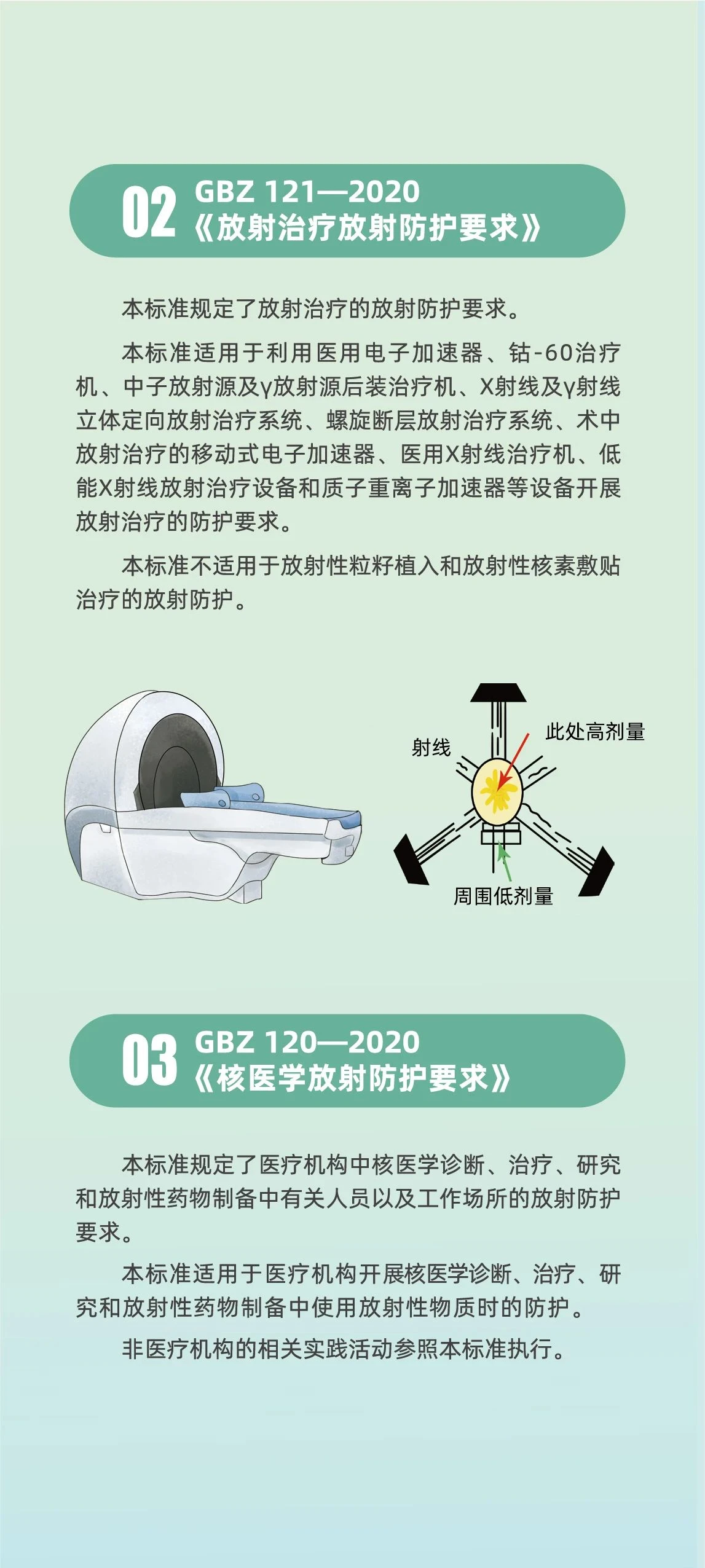 02 GBZ 121—2020
《放射治疗放射防护要求》

本标准规定了放射治疗的放射防护要求。

本标准适用于利用医用电子加速器、钴-60治疗机、中子放射源及γ放射源后装治疗机、X射线及γ射线立体定向放射治疗系统、螺旋断层放射治疗系统、术中放射治疗的移动式电子加速器、医用X射线治疗机、低能X射线放射治疗设备和质子重离子加速器等设备开展放射治疗的防护要求。

本标准不适用于放射性粒籽植入和放射性核素敷贴治疗的放射防护。

射线

此处高剂量

周围低剂量

03 GBZ 120—2020
《核医学放射防护要求》

本标准规定了医疗机构中核医学诊断、治疗、研究和放射性药物制备中有关人员以及工作场所的放射防护要求。

本标准适用于医疗机构开展核医学诊断、治疗、研究和放射性药物制备中使用放射性物质时的防护。

非医疗机构的相关实践活动参照本标准执行。